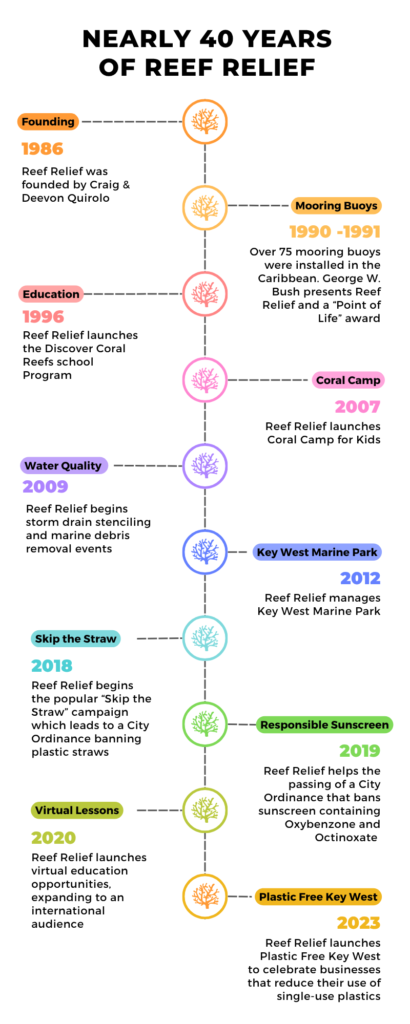 NEARLY 40 YEARS OF REEF RELIEF

Founding

1986

Reef Relief was founded by Craig & Deevon Quirolo

Mooring Buoys

1990 -1991

Over 75 mooring buoys were installed in the Caribbean. George W. Bush presents Reef Relief and a "Point of Life" award

Education

1996

Reef Relief launches the Discover Coral Reefs school Program

Coral Camp

2007

Reef Relief launches Coral Camp for Kids

Water Quality

2009

Reef Relief begins storm drain stenciling and marine debris removal events

Key West Marine Park

2012

Reef Relief manages Key West Marine Park

Skip the Straw

2018

Reef Relief begins the popular "Skip the Straw" campaign which leads to a City Ordinance banning plastic straws

Responsible Sunscreen

2019

Reef Relief helps the passing of a City Ordinance that bans sunscreen containing Oxybenzone and Octinoxate

Virtual Lessons

2020

Reef Relief launches virtual education opportunities, expanding to an international audience

Plastic Free Key West

2023

Reef Relief launches Plastic Free Key West to celebrate businesses that reduce their use of single-use plastics